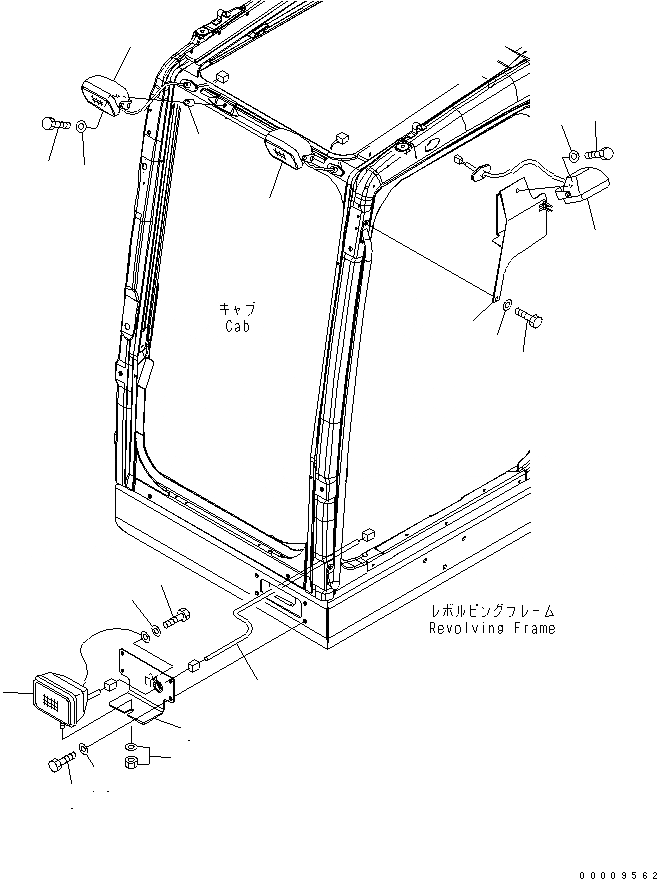 キャブ
Cab

レボルビングフレーム
Revolving Frame

00009562