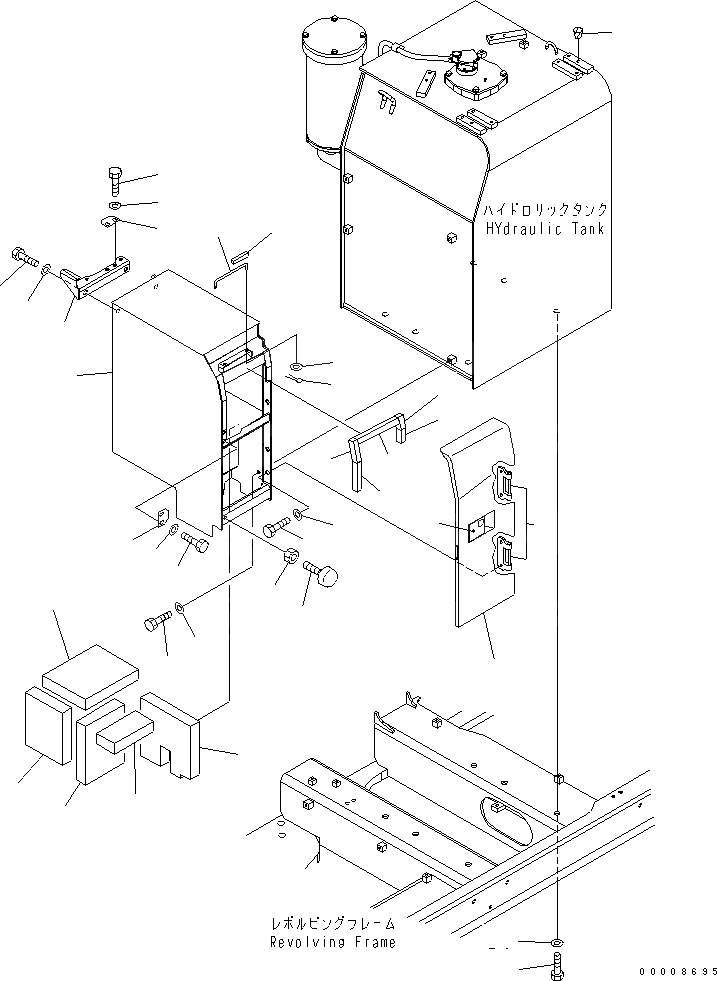 ハイドロリックタンク
HYdraulic Tank

レボルビングフレーム
Revolving Frame

00008695