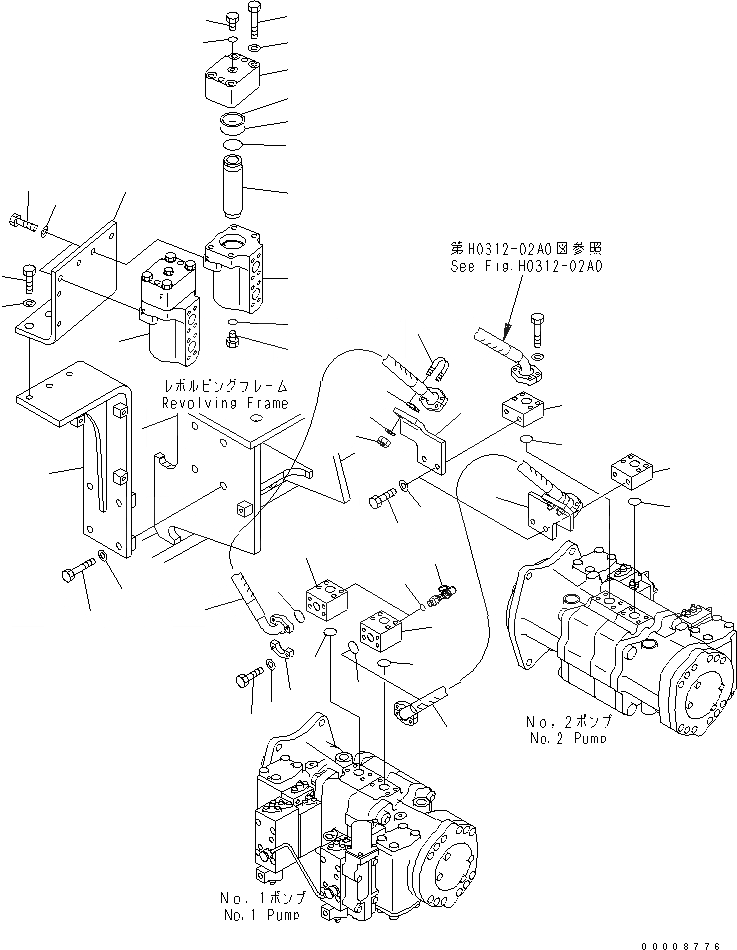 第H0312-02A0図参照
See Fig.H0312-02A0

レボルビングフレーム
Revolving Frame

No.2ポンプ
No.2 Pump

No.1ポンプ
No.1 Pump

00008776