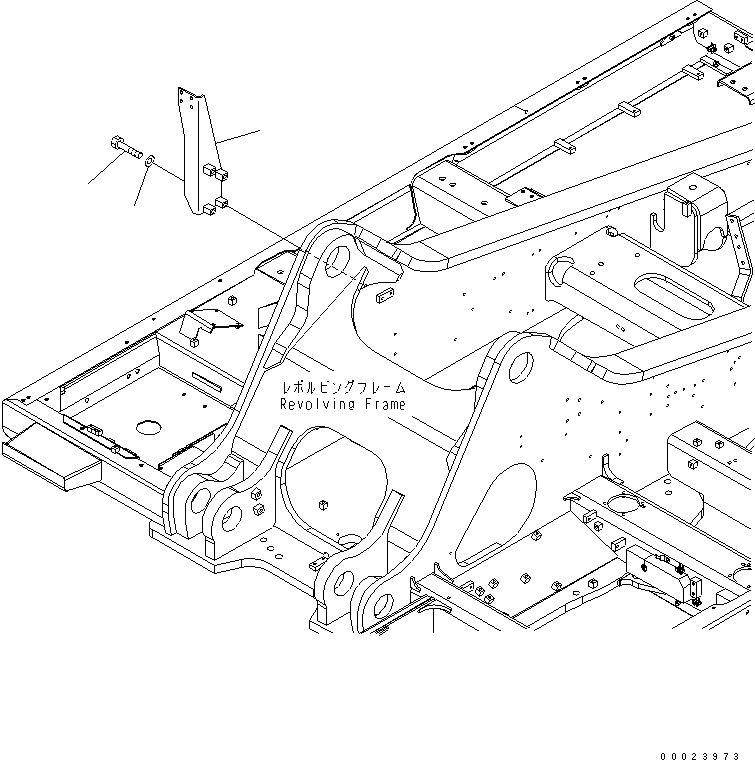 レボルビングフレーム
Revolving Frame

00023973