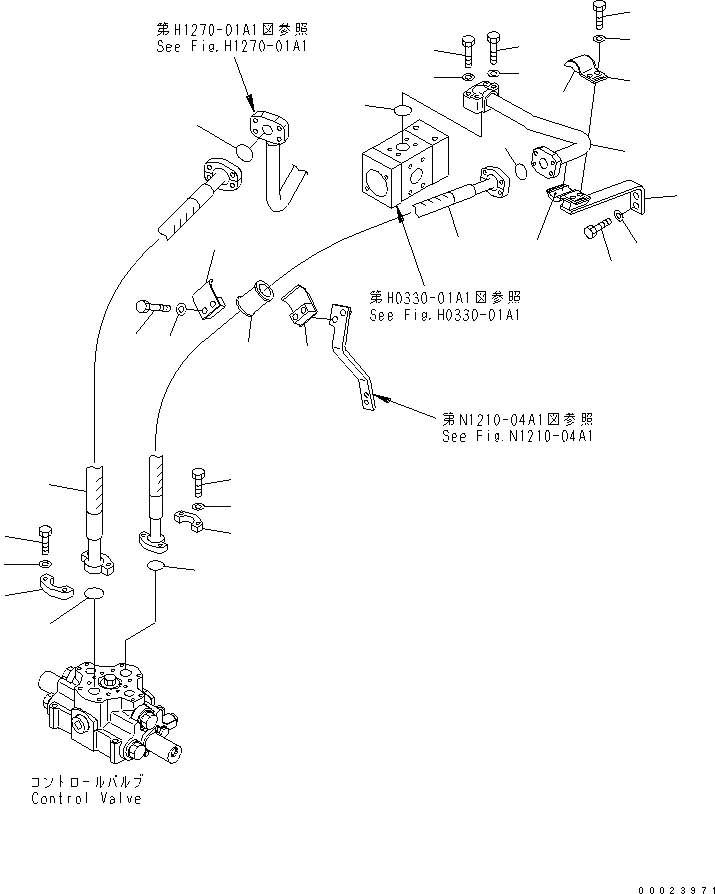 第H1270-01A1図参照
See Fig.H1270-01A1

第H0330-01A1図参照
See Fig.H0330-01A1

第N1210-04A1図参照
See Fig.N1210-04A1

コントロールバルブ
Control Valve

00023971