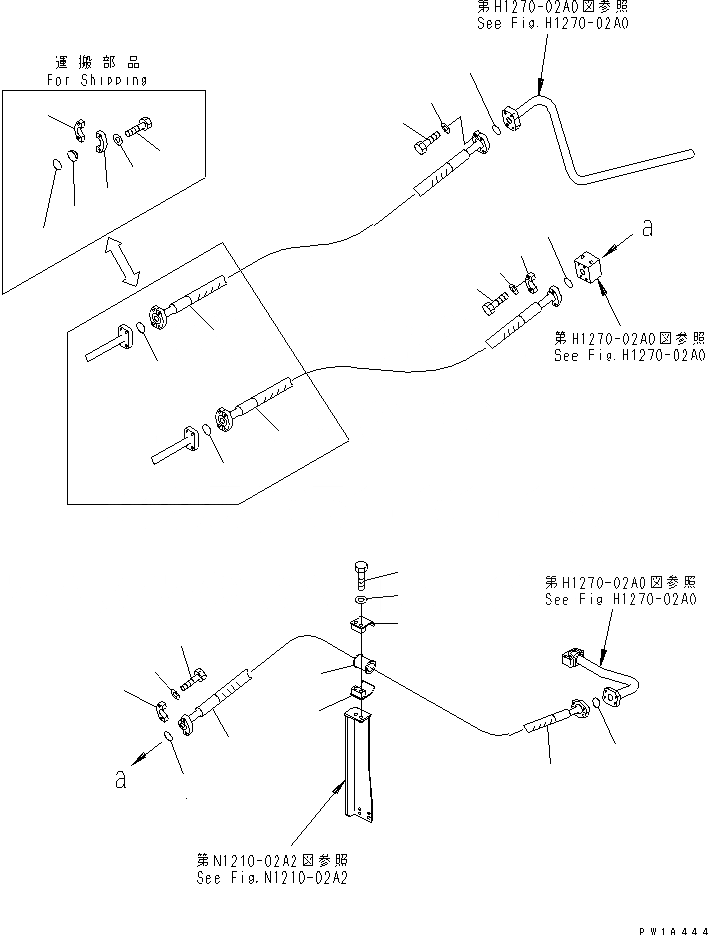 第H1270-02A0図参照
See Fig.H1270-02A0

運搬部品
For Shipping

a

第H1270-02A0図参照
See Fig.H1270-02A0

第H1270-02A0図参照
See Fig H1270-02A0

a

第N1210-02A2図参照
See Fig.N1210-02A2

PW1A444