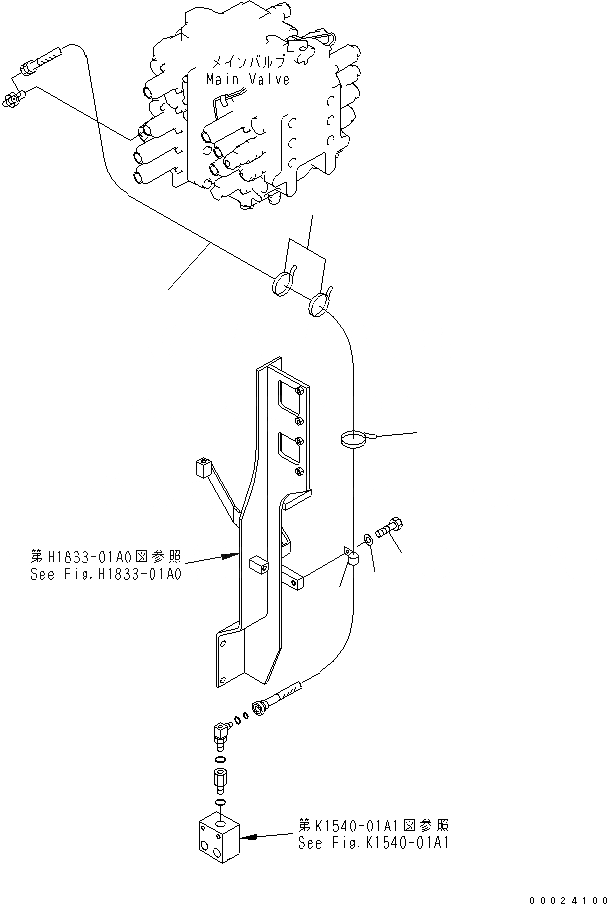 メインバルブ
Main Valve

第H1833-01A0図参照
See Fig.H1833-01A0

第K1540-01A1図参照
See Fig.K1540-01A1

00024100