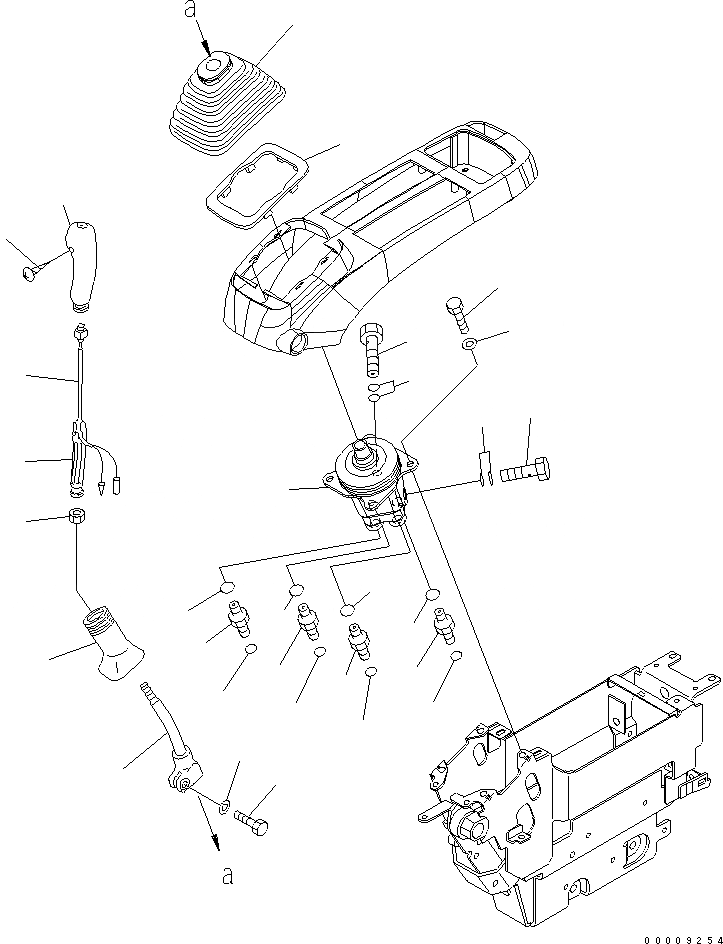 a

a

00009254