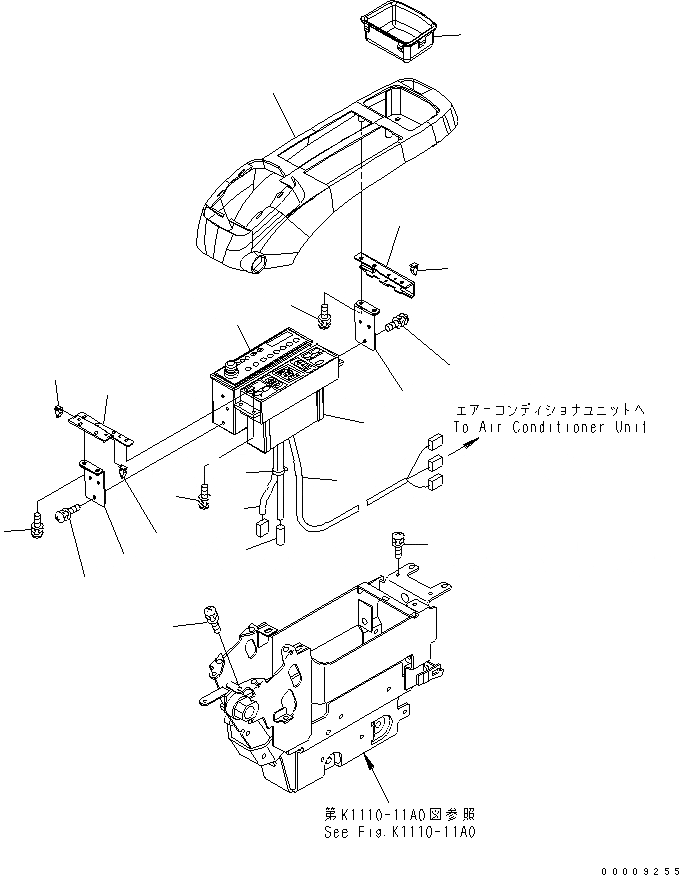 エアーコンディショナユニットへ
To Air Conditioner Unit

第K1110-11A0図参照
See Fig.K1110-11A0

00009255