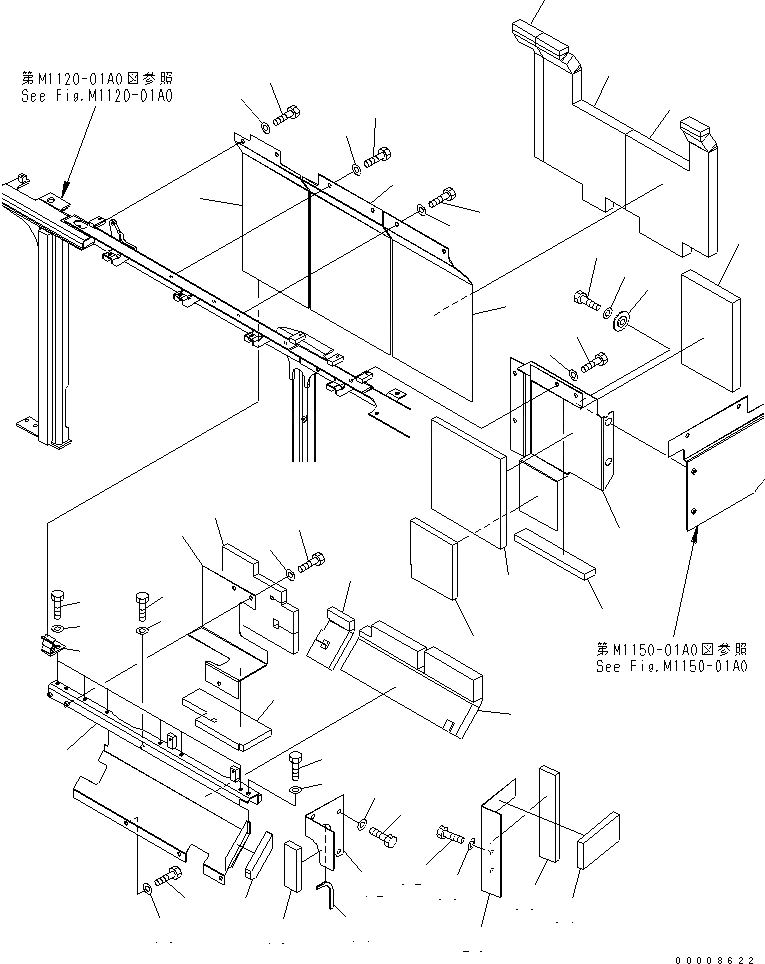 第M1120-01A0図参照
See Fig.M1120-01A0

第M1150-01A0図参照
See Fig.M1150-01A0

00008622