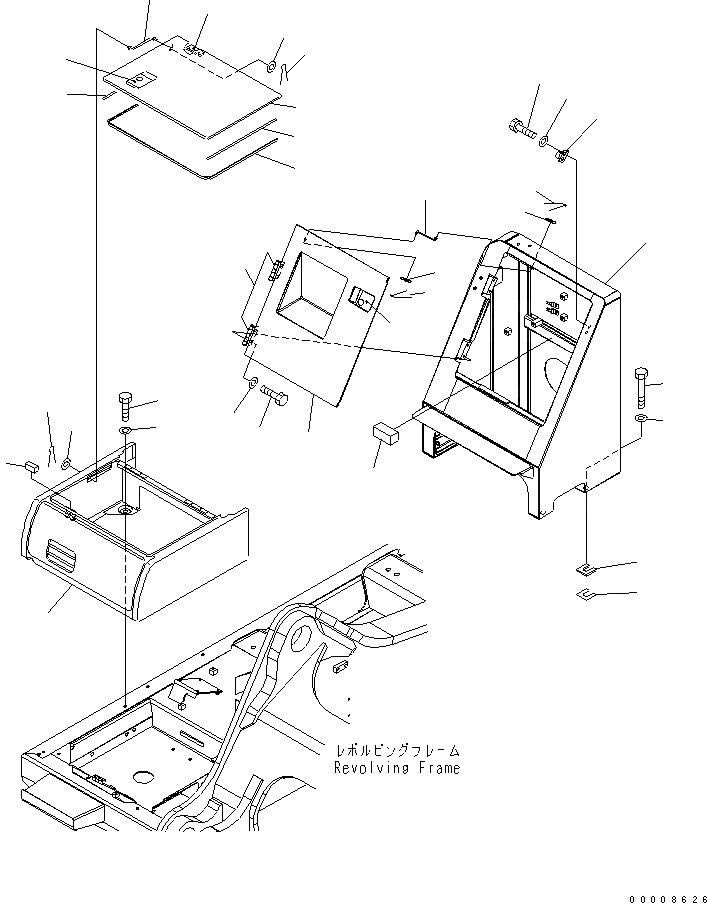 レボルビングフレーム
Revolving Frame

00008626