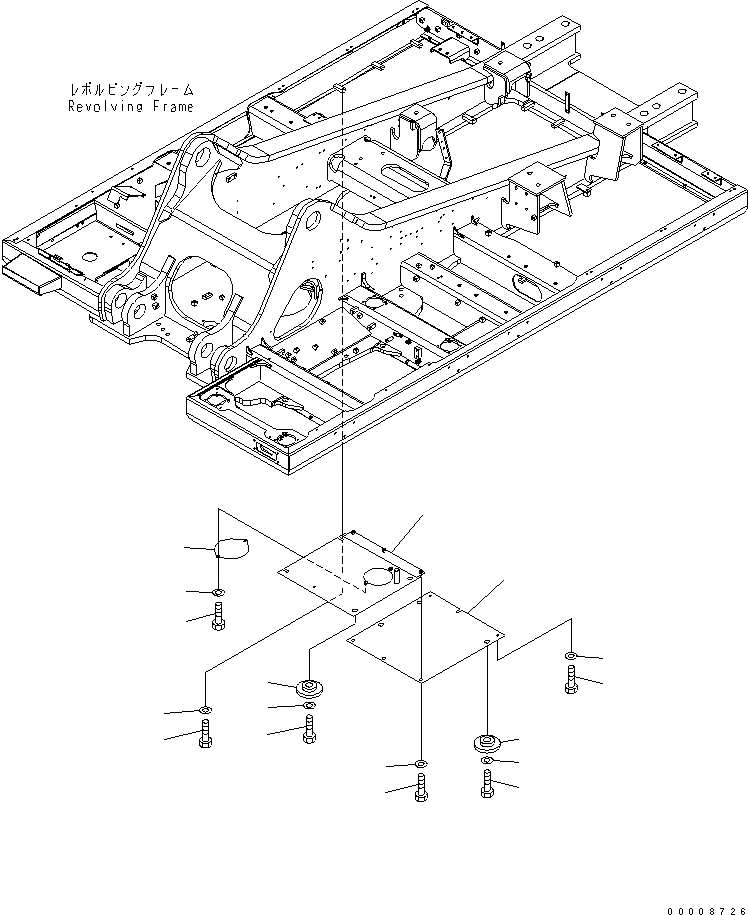 レボルビングフレーム
Revolving Frame

00008726