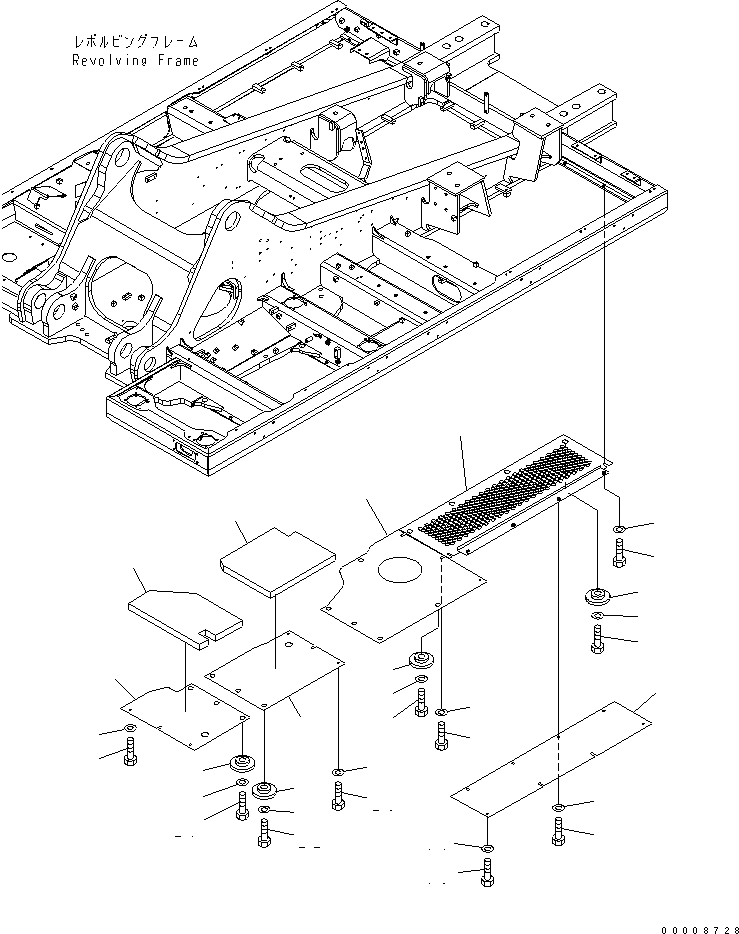 レボルビングフレーム
Revolving Frame

00008728