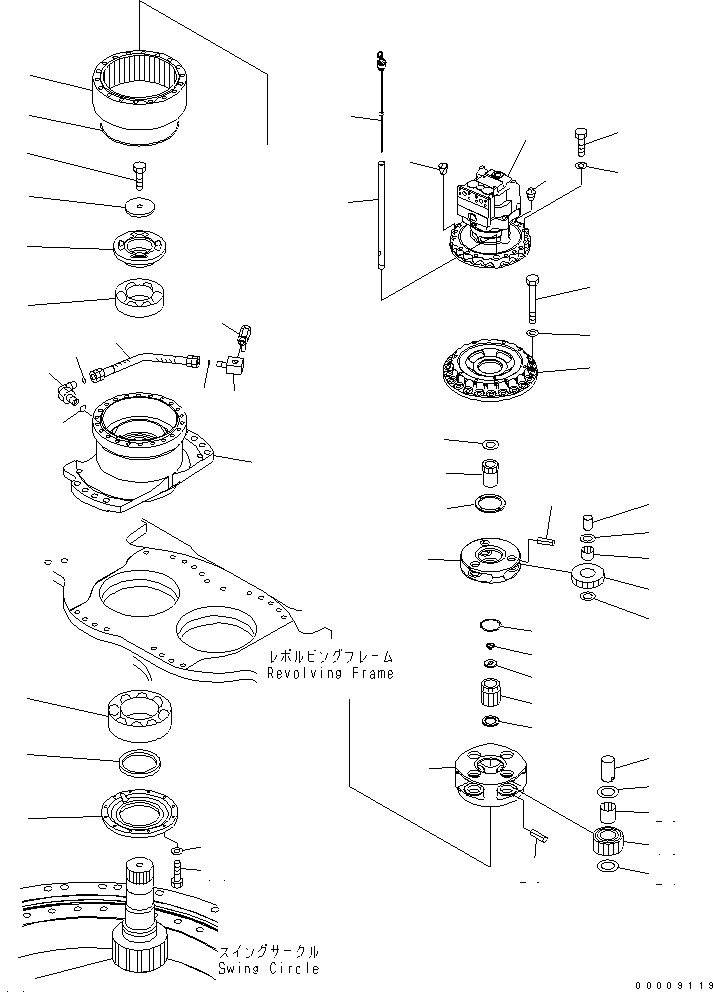 レボルビングフレーム
Revolving Frame

スイングサークル
Swing Circle

00009119