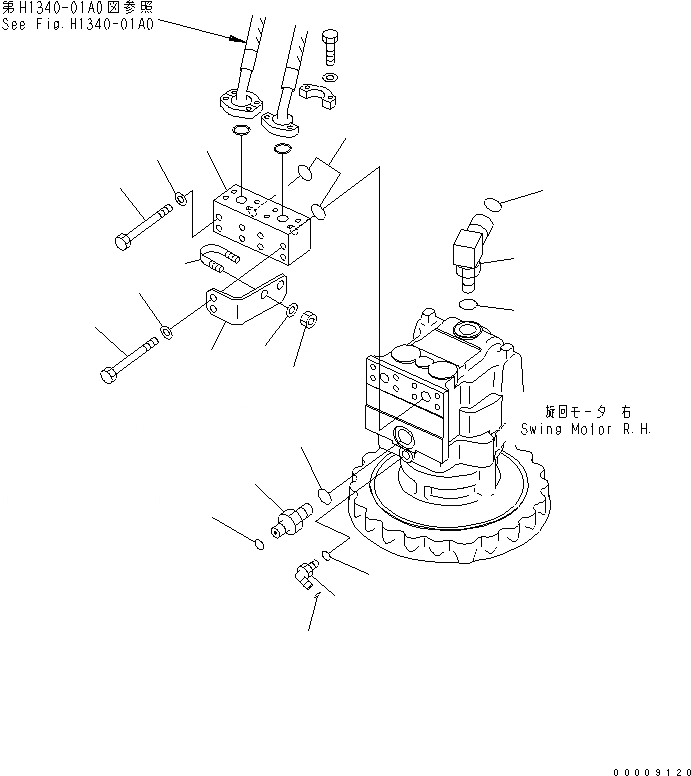 第H1340-01A0図参照
See Fig.H1340-01A0

旋回モータ 右
Swing Motor R.H.

00009120