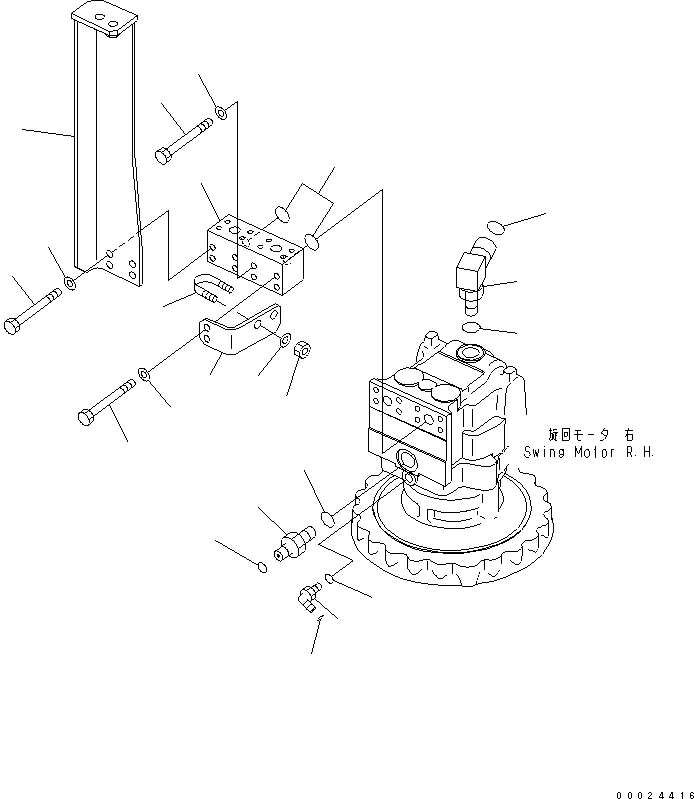 旋回モータ 右
Swing Motor R.H.

00024416