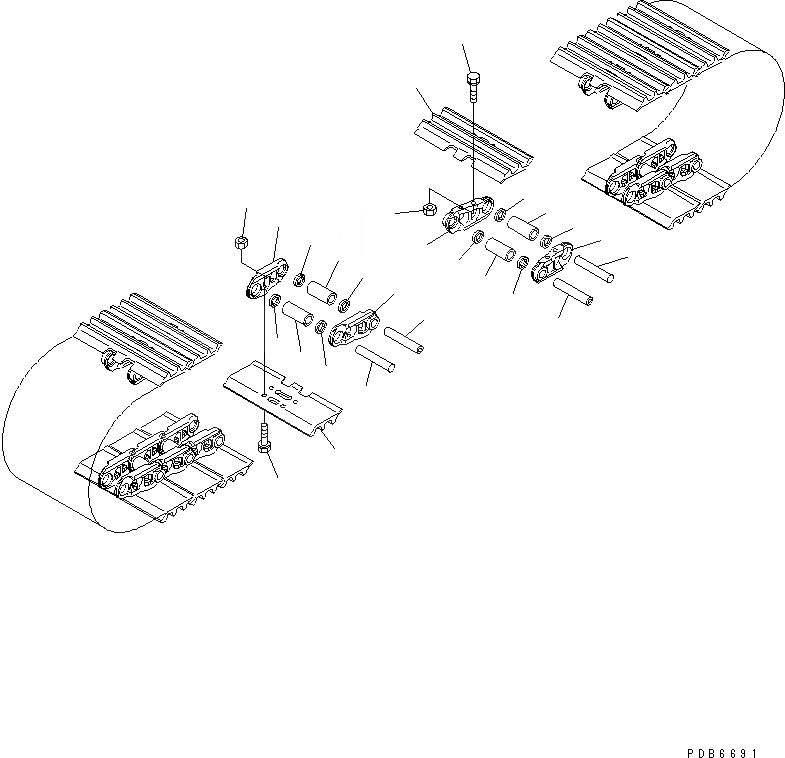 PDB6691