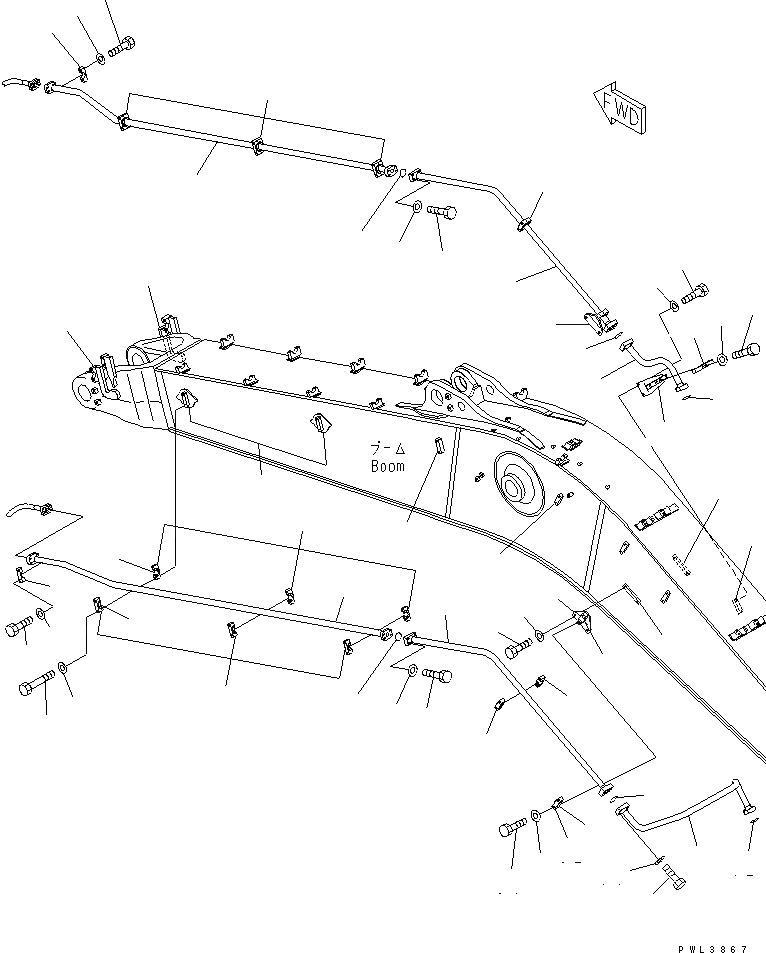 FWD

ブーム
Boom

PWL3867