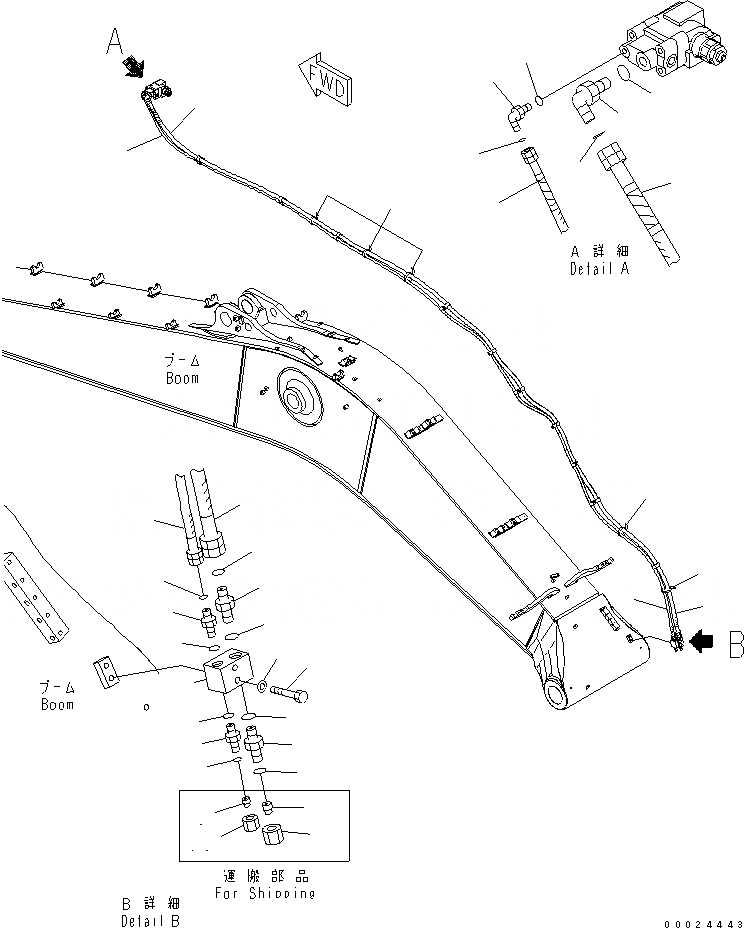 A

FWD

A 詳細
Detail A

ブーム
Boom

B

ブーム
Boom

運搬部品
For Shipping

B 詳細
Detail B

00024443