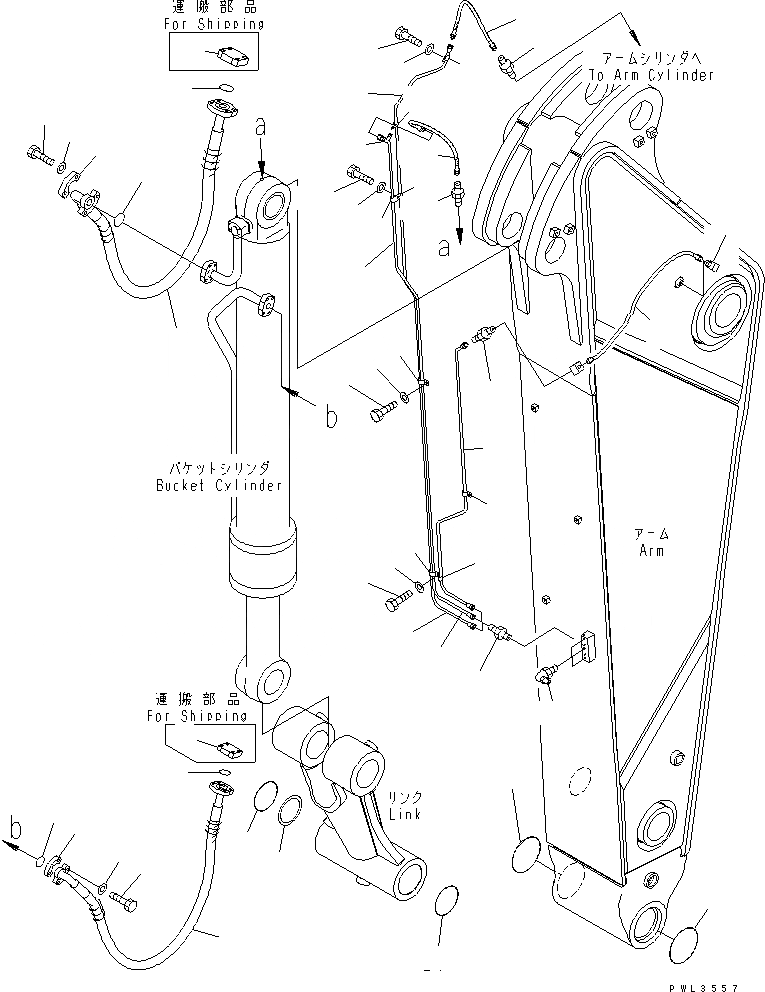 運搬部品
For Shipping

アームシリンダへ
To Arm Cylinder

a

a

b

バケットシリンダ
Bucket Cylinder

アーム
Arm

運搬部品
For Shipping

リンク
Link

b

PWL3557