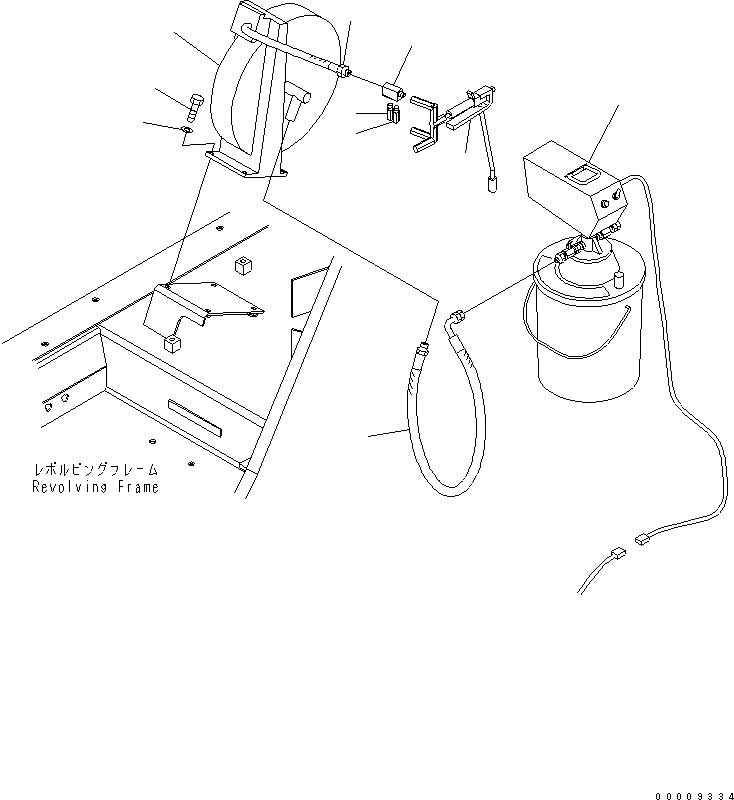 レボルビングフレーム
Revolving Frame

00009334