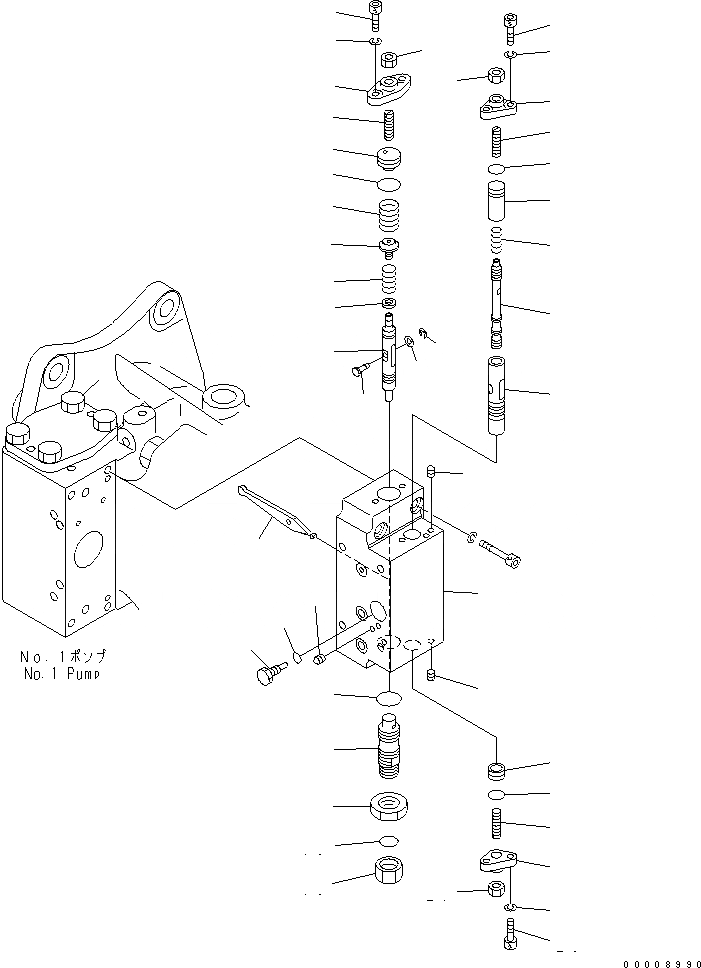 No. 1ポンプ
No. 1 Pump

00008990