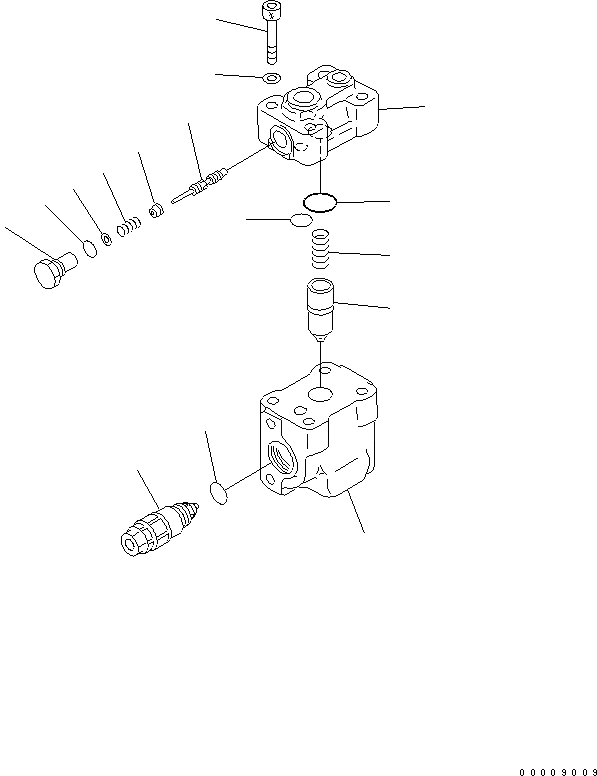 00009009