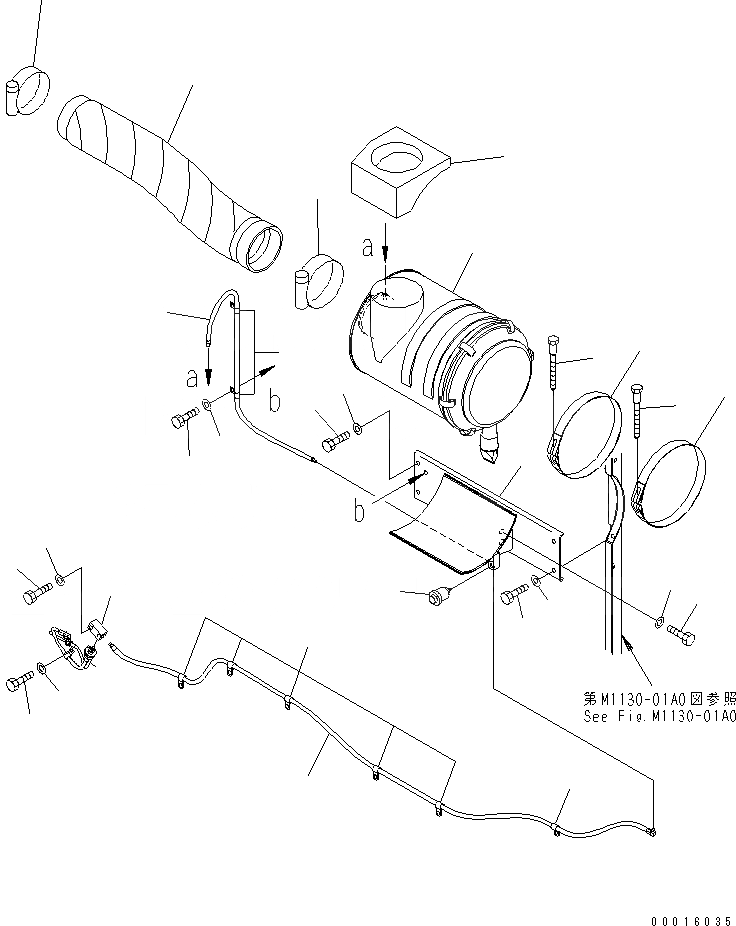 a
a
b
b
第M1130-01A0図参照
See Fig.M1130-01A0
00016035