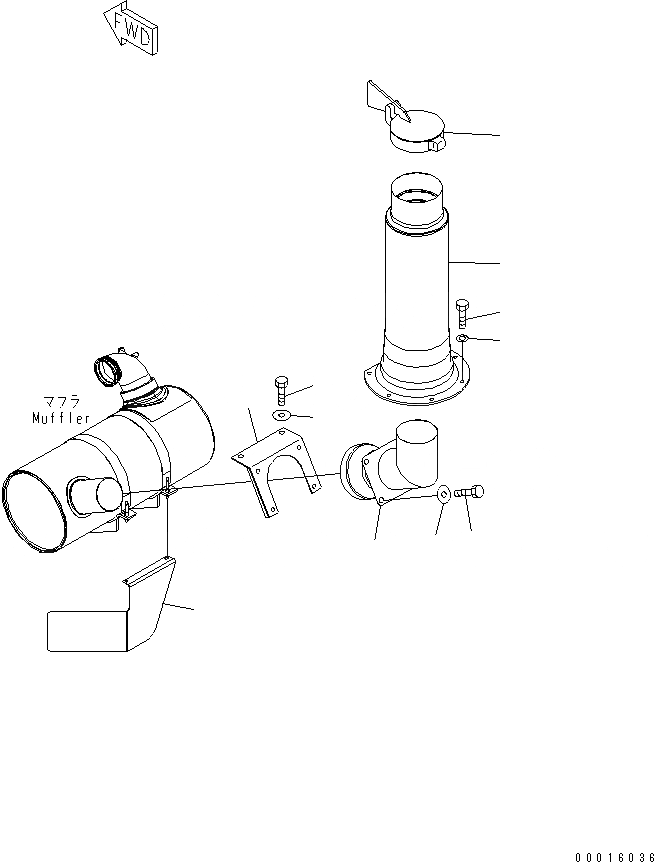 FWD

マフラ
Muffler

00016036