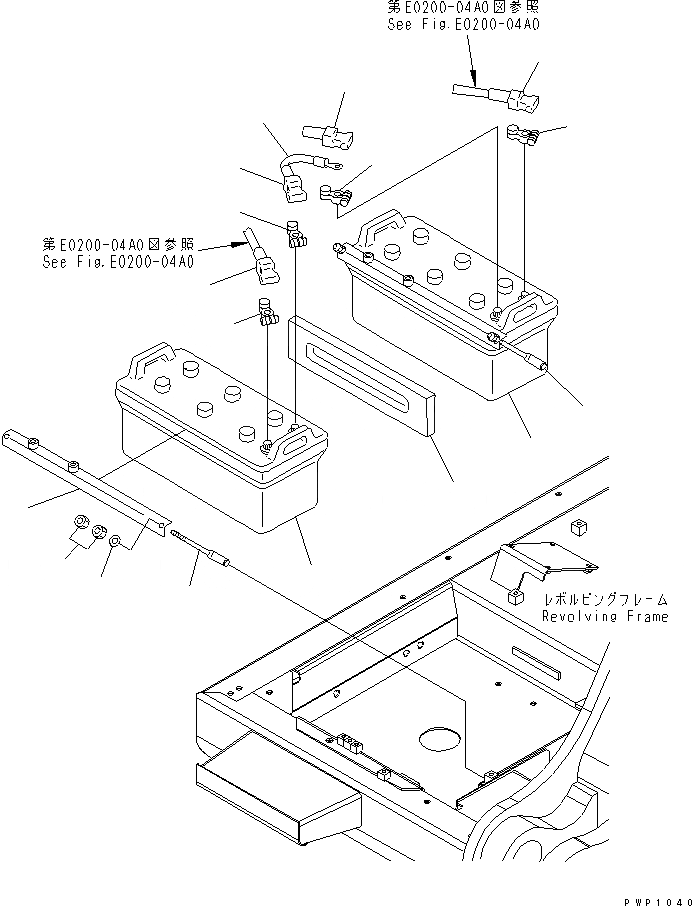 第E0200-04A0図参照
See Fig.E0200-04A0

第E0200-04A0図参照
See Fig.E0200-04A0

レボルビングフレーム
Revolving Frame

PWP1040