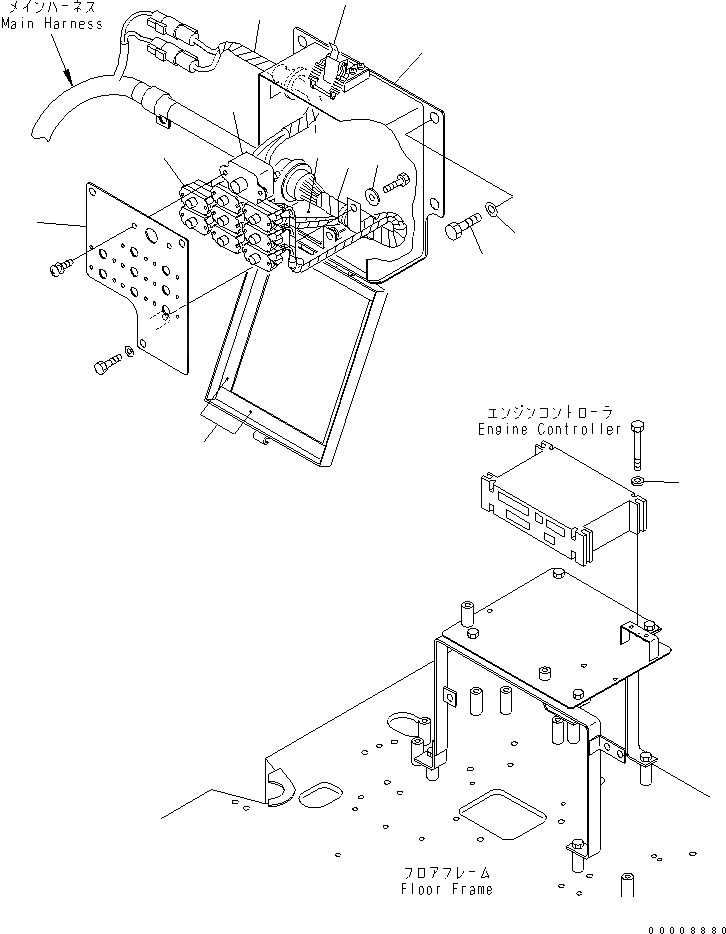 メインハーネス
Main Harness

エンジンコントローラ
Engine Controller

フロアフレーム
Floor Frame

00008880