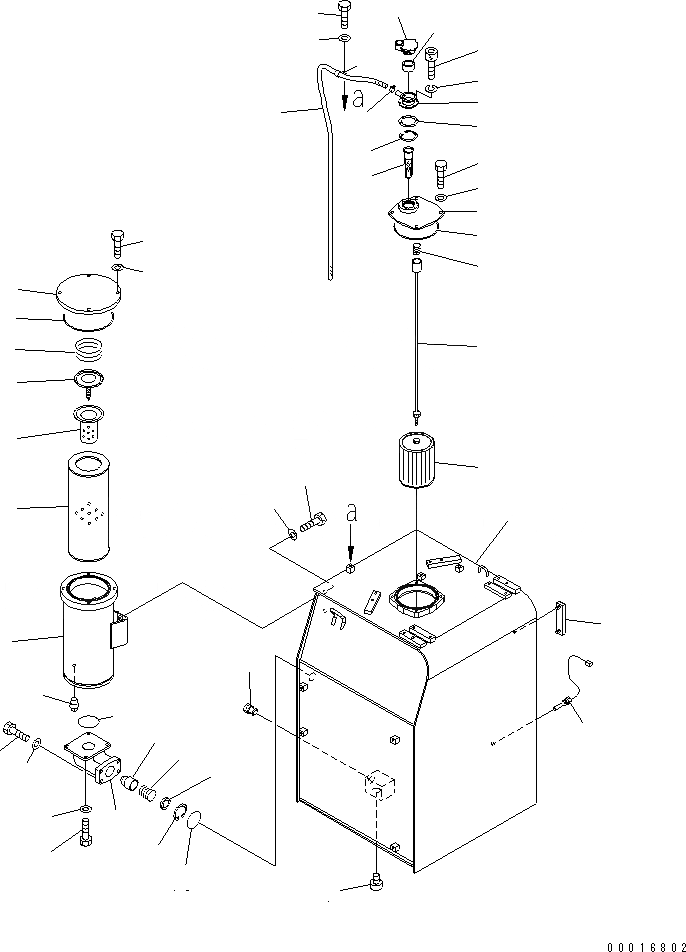 a
a
00016802