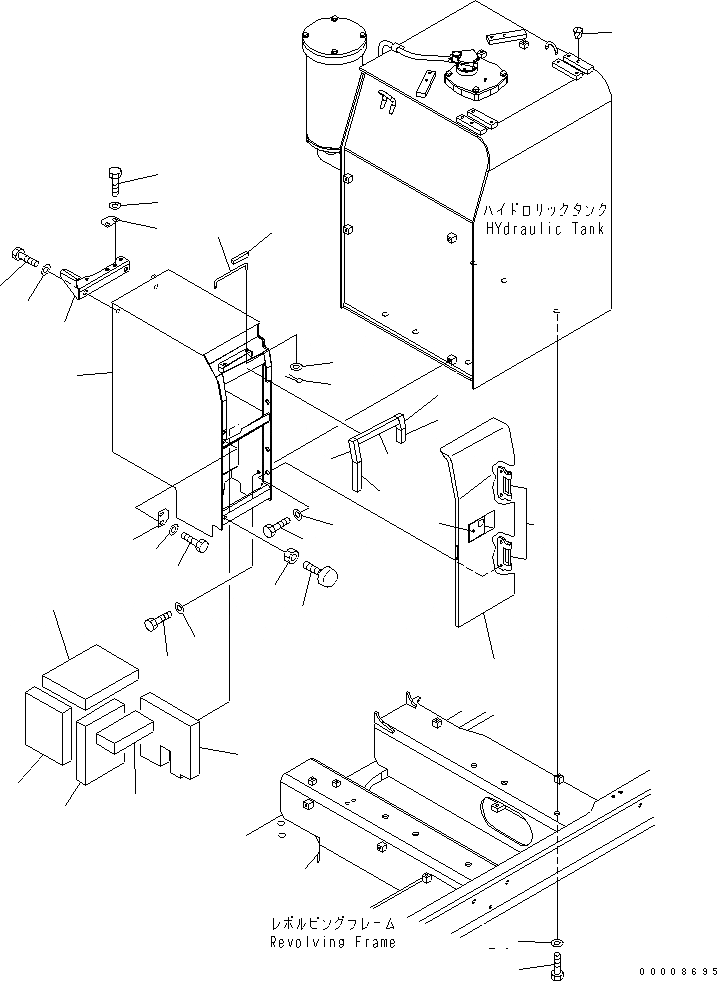 ハイドロリックタンク
HYdraulic Tank

レボルビングフレーム
Revolving Frame

00008695