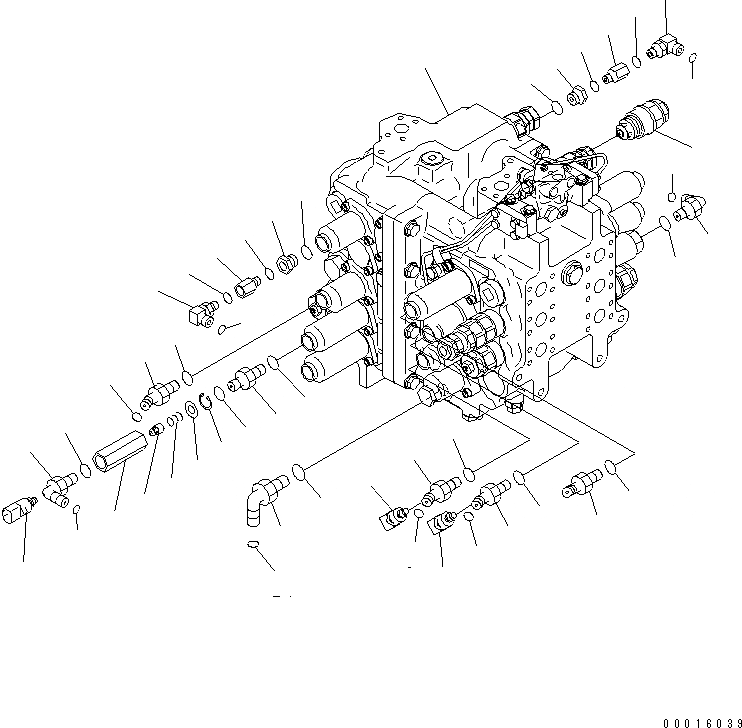 00016039