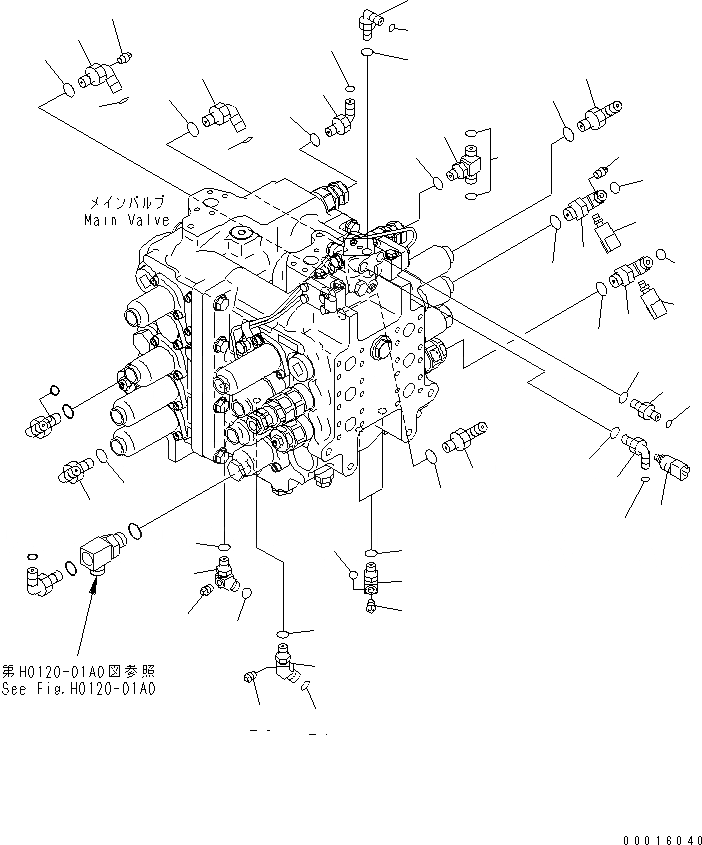 メインバルブ
Main Valve

第H0120-01A0図参照
See Fig.H0120-01A0

00016040