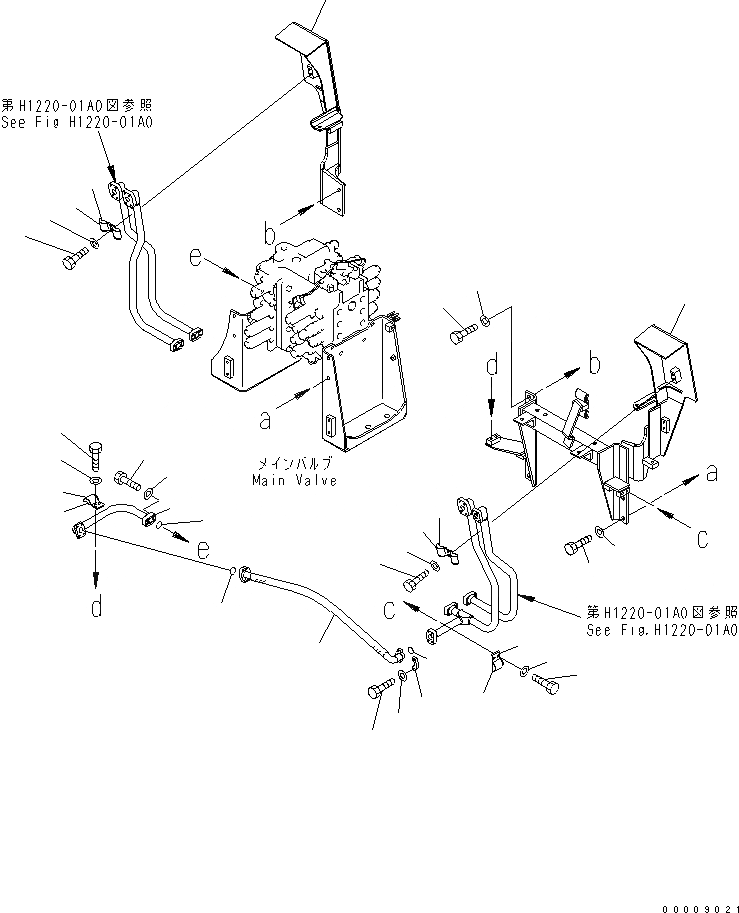 第H1220-01A0図参照
See Fig H1220-01A0

b

e

a

メインバルブ
Main Valve

d

b

a

c

e

d

c

第H1220-01A0図参照
See Fig.H1220-01A0

00009021