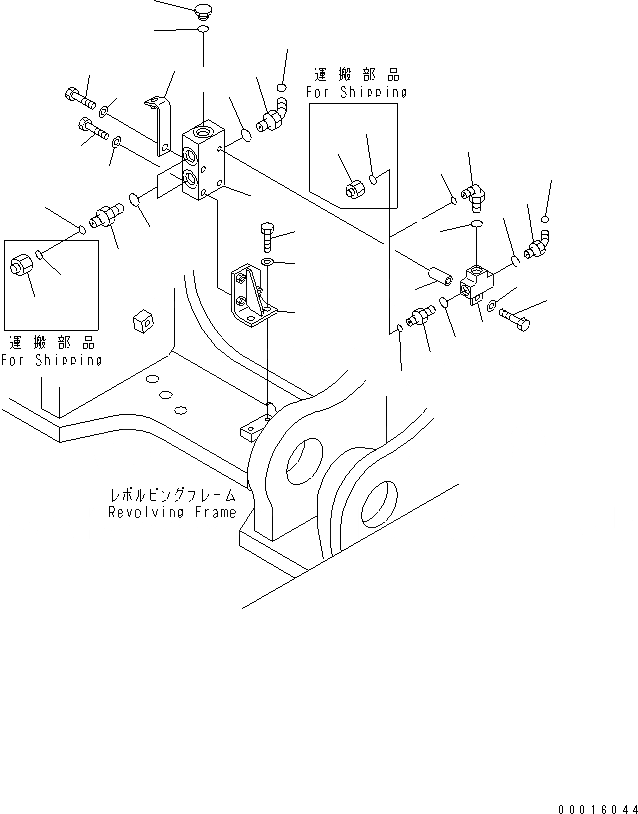 運搬部品
For Shipping

運搬部品
For Shipping

レボルビングフレーム
Revolving Frame

00016044