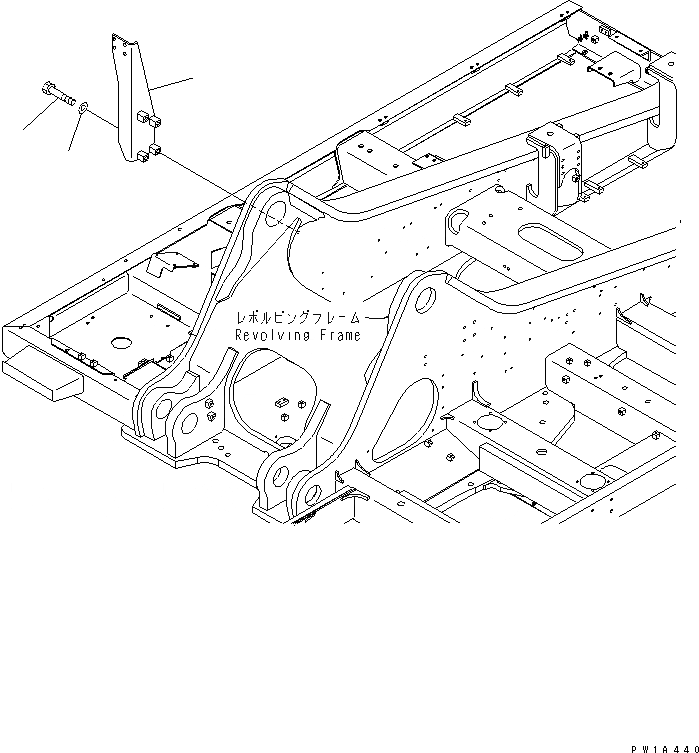 レボルビングフレーム
Revolving Frame

PW1A440