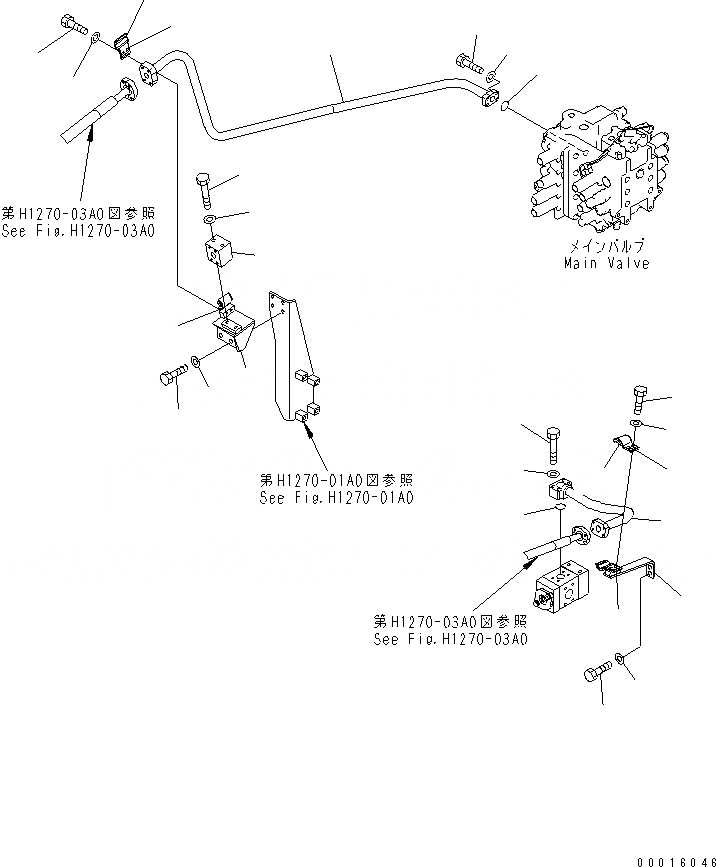 第H1270-03A0図参照
See Fig.H1270-03A0

メインバルブ
Main Valve

第H1270-01A0図参照
See Fig.H1270-01A0

第H1270-03A0図参照
See Fig.H1270-03A0

00016046