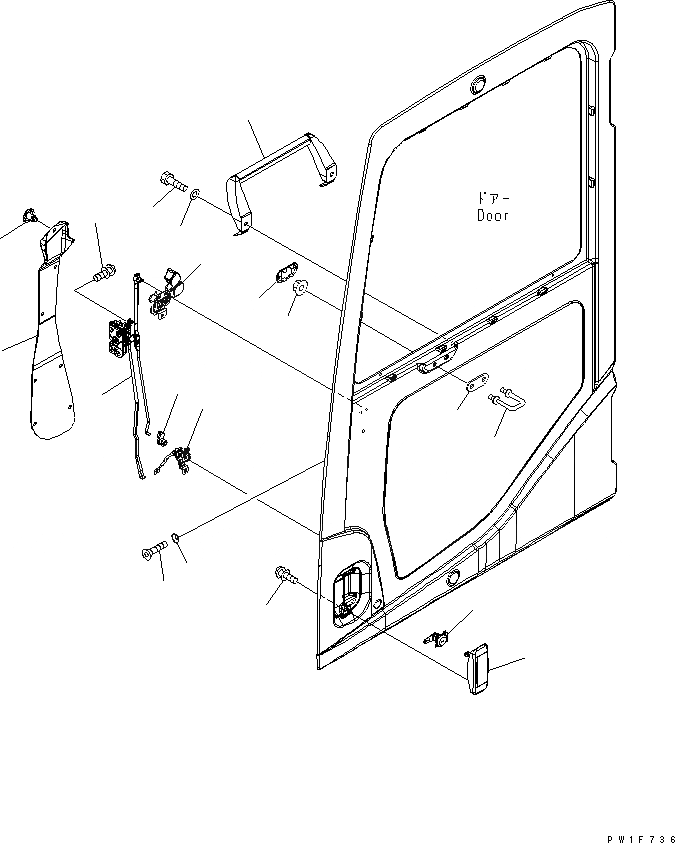 ドアー
Door

PW1F736