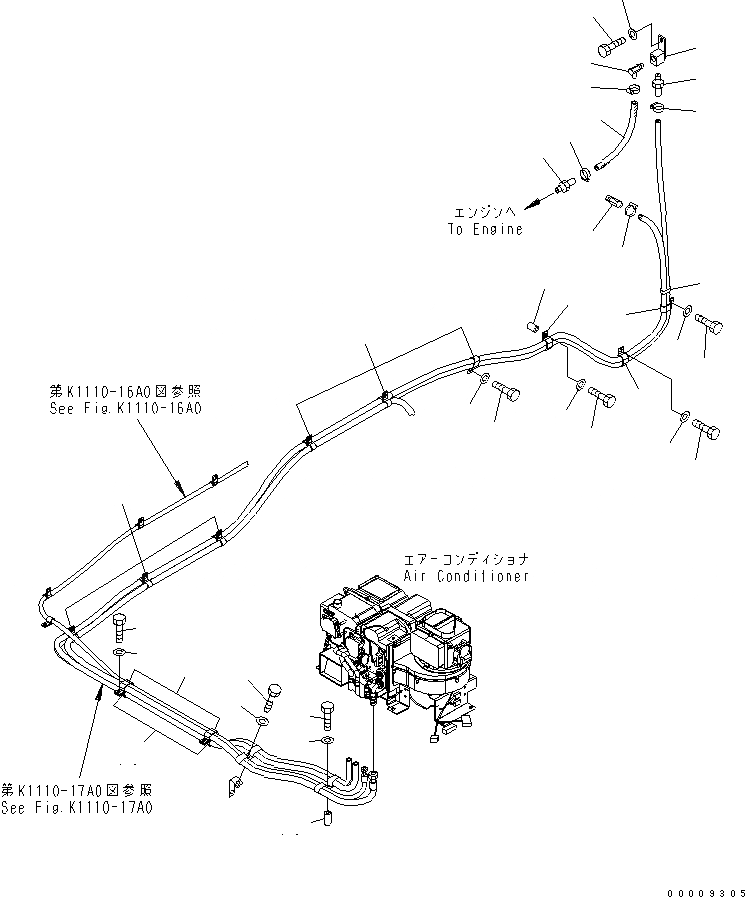 エンジンへ
To Engine

第K1110-16A0図参照
See Fig.K1110-16A0

エアーコンディショナ
Air Conditioner

第K1110-17A0図参照
See Fig.K1110-17A0

00009305