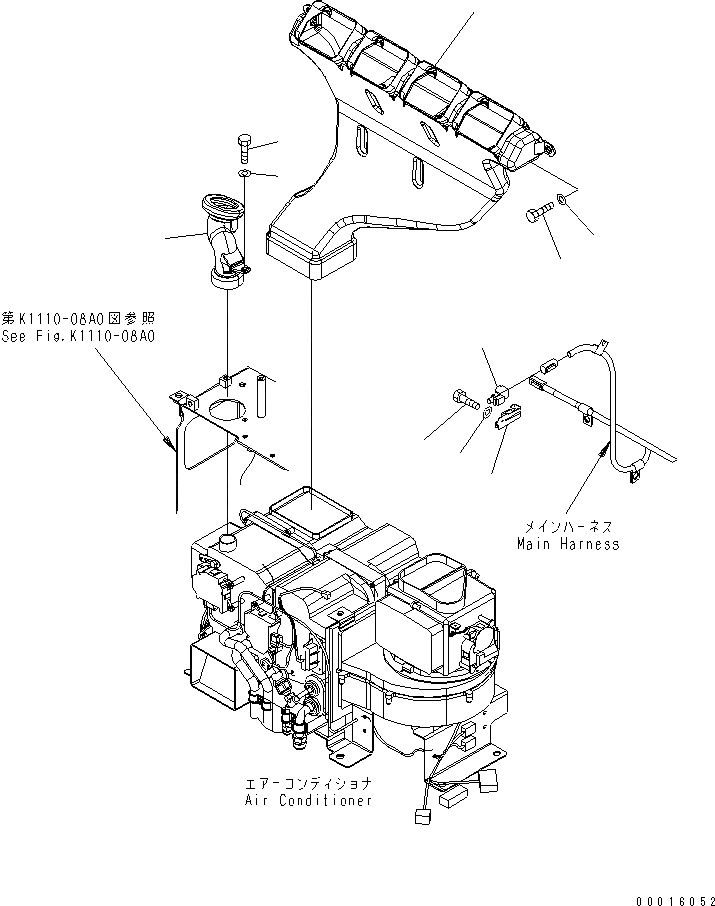 第K1110-08A0図参照
See Fig.K1110-08A0

メインハーネス
Main Harness

エアーコンディショナ
Air Conditioner

00016052