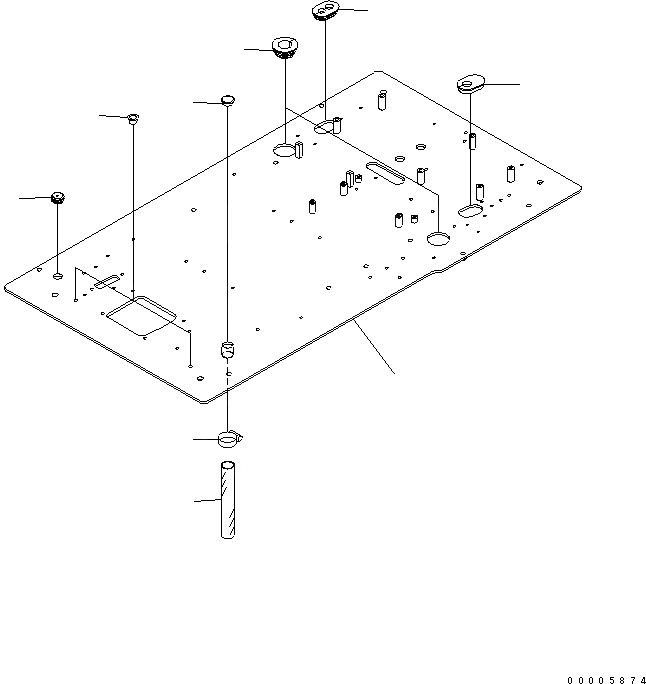 00005874