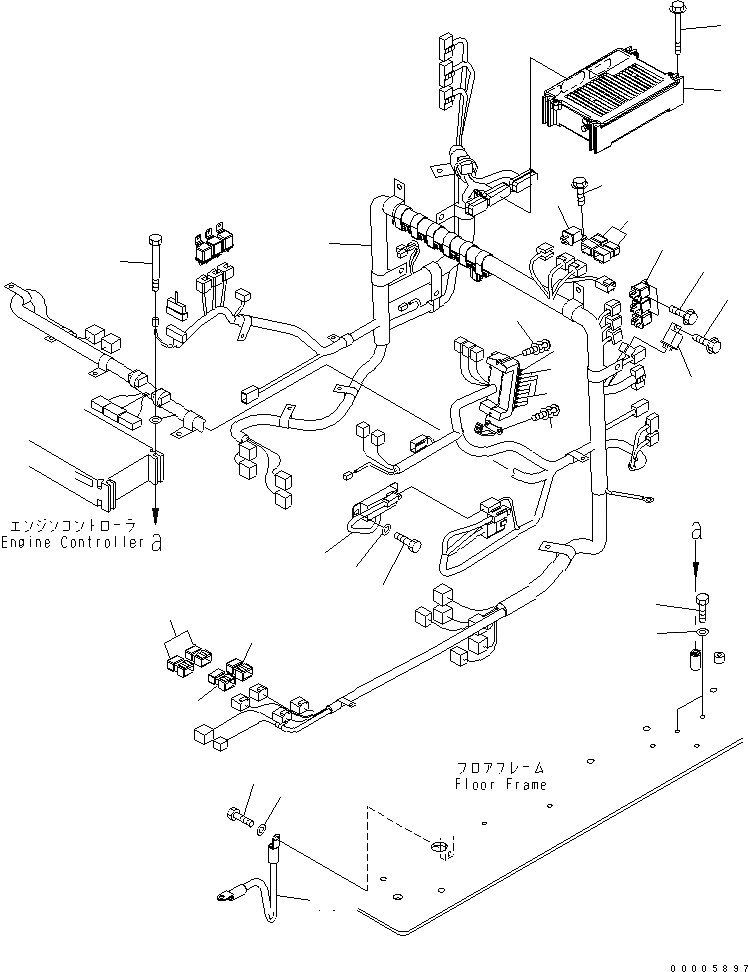 エンジンコントローラ
Engine Controller a

a

フロアフレーム
Floor Frame

00005897