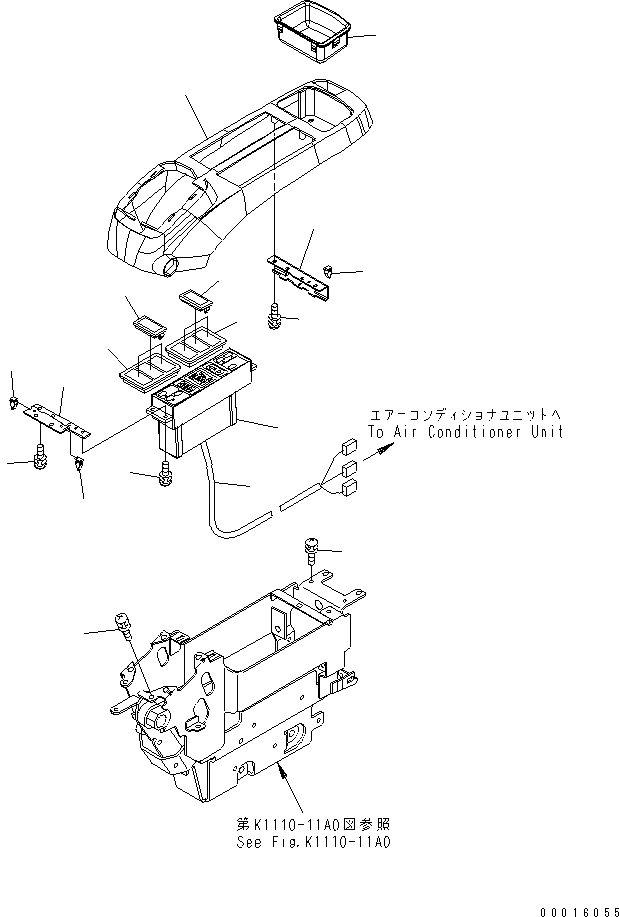 エアーコンディショナユニットへ
To Air Conditioner Unit

第K1110-11A0図参照
See Fig.K1110-11A0

00016055