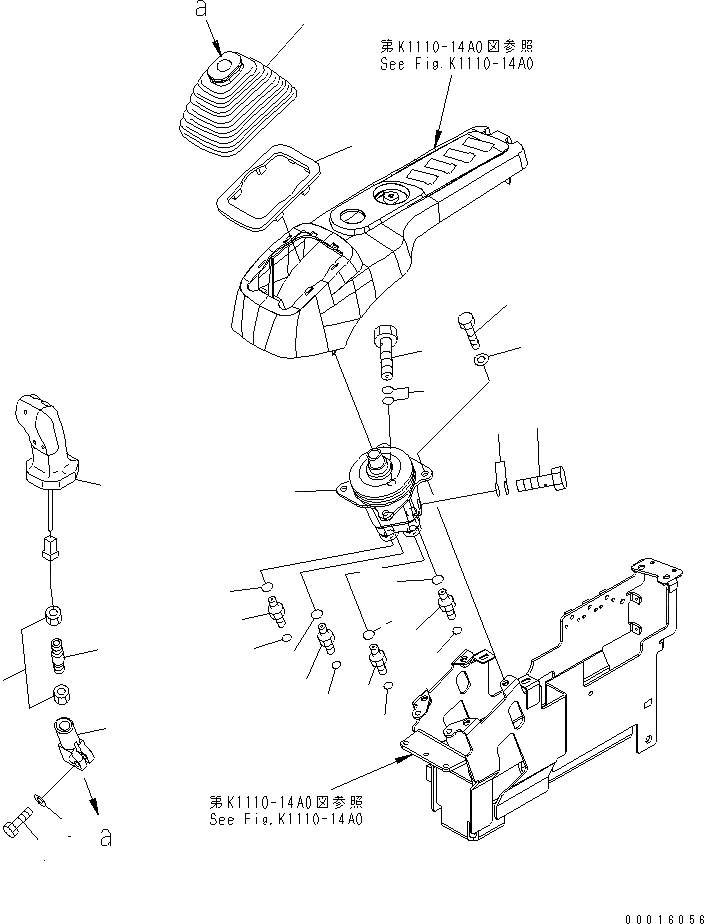 a

第K1110-14A0図参照
See Fig.K1110-14A0

第K1110-14A0図参照
See Fig.K1110-14A0

a

00016056