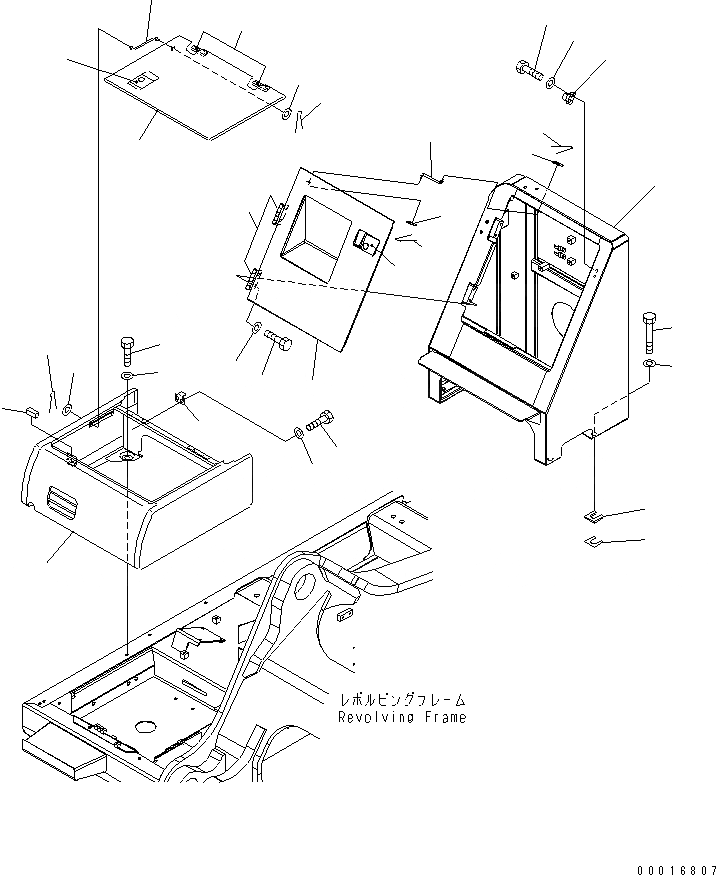 レボルビングフレーム
Revolving Frame

00016807