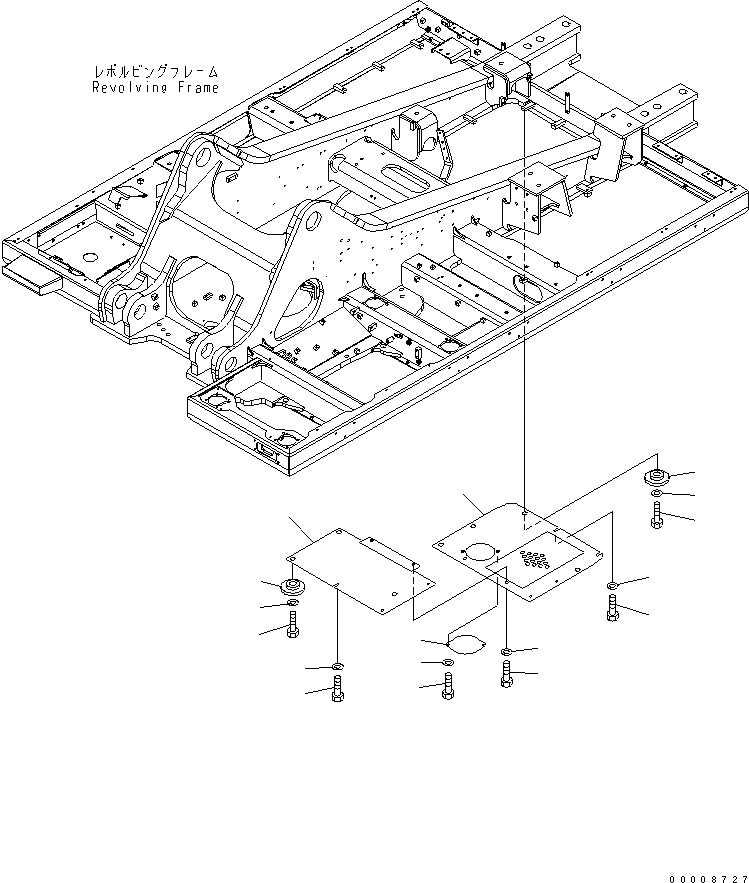 レボルビングフレーム
Revolving Frame

00008727