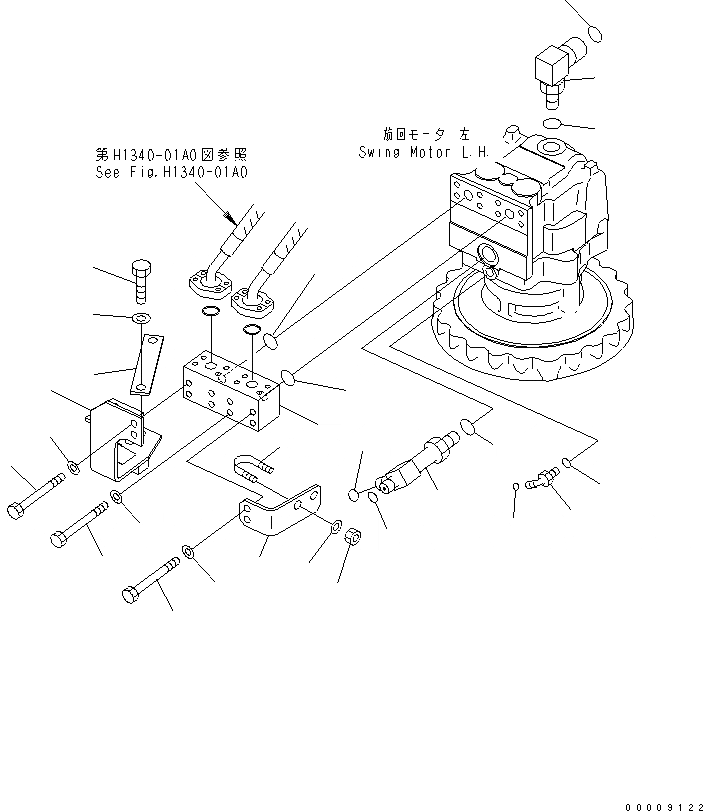 第H1340-01A0図参照
See Fig.H1340-01A0

旋回モータ 左
Swing Motor L.H.

00009122