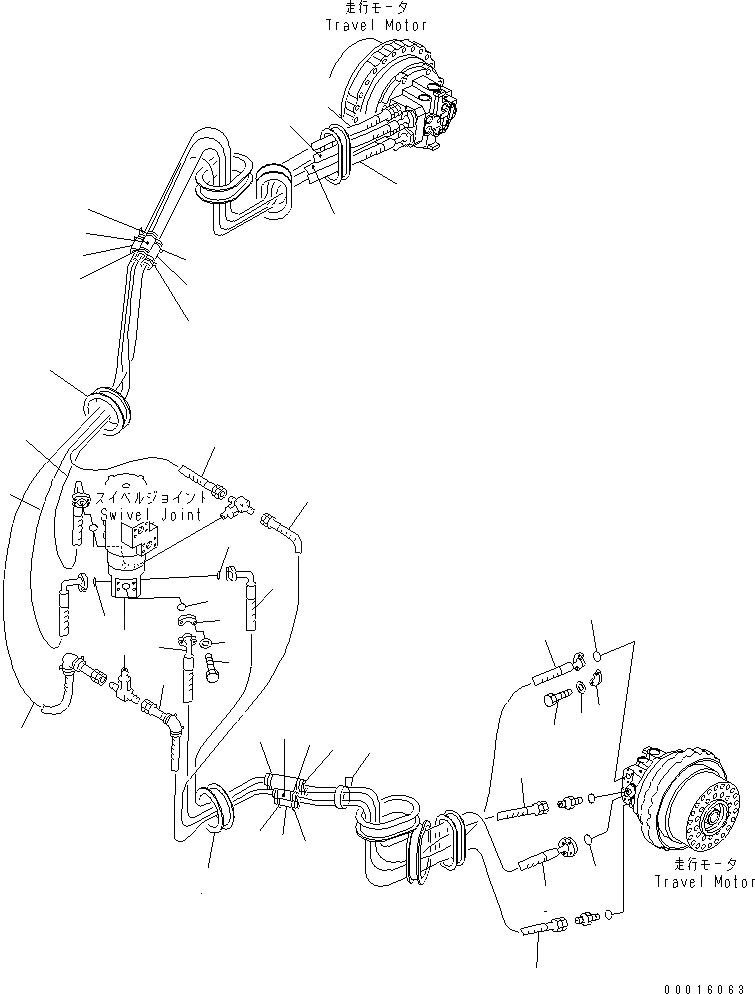 走行モータ
Travel Motor

スイベルジョイント
Swivel Joint

走行モータ
Travel Motor

00016063