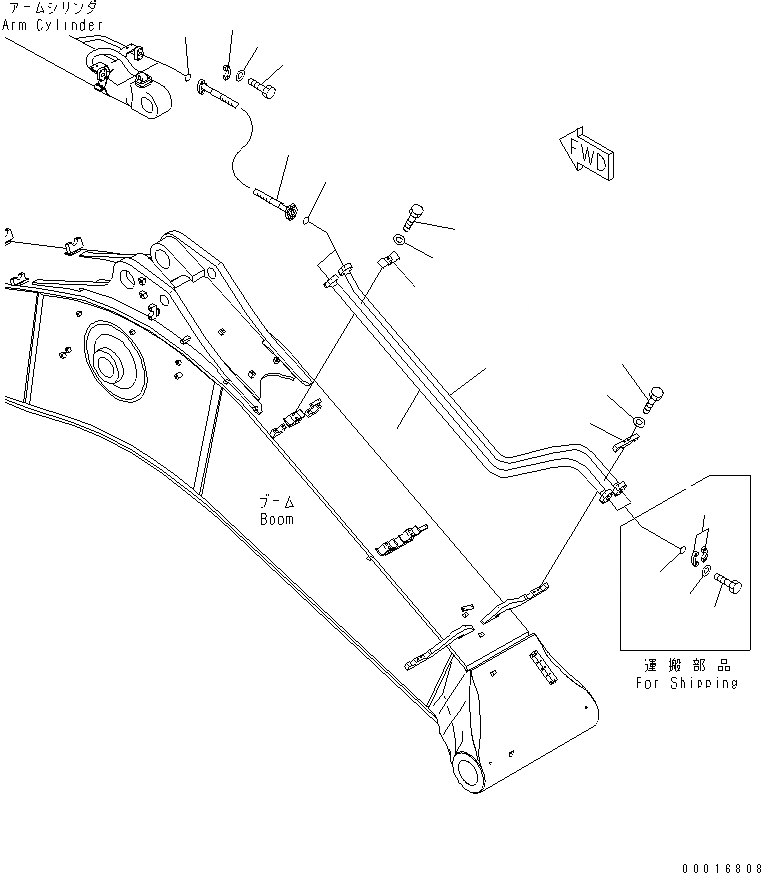 アームシリンダ
Arm Cylinder

FWD

ブーム
Boom

運搬部品
For Shipping

00016808