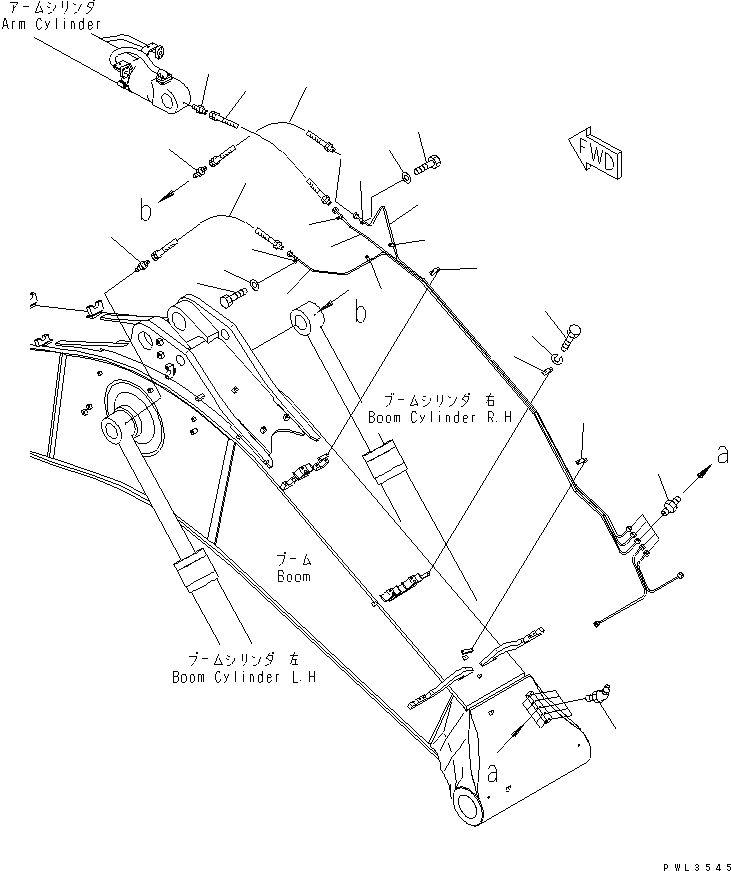 アームシリンダ
Arm Cylinder

FWD

b

b

ブームシリンダ 右
Boom Cylinder R.H

a

ブーム
Boom

ブームシリンダ 左
Boom Cylinder L.H

a

PWL3545