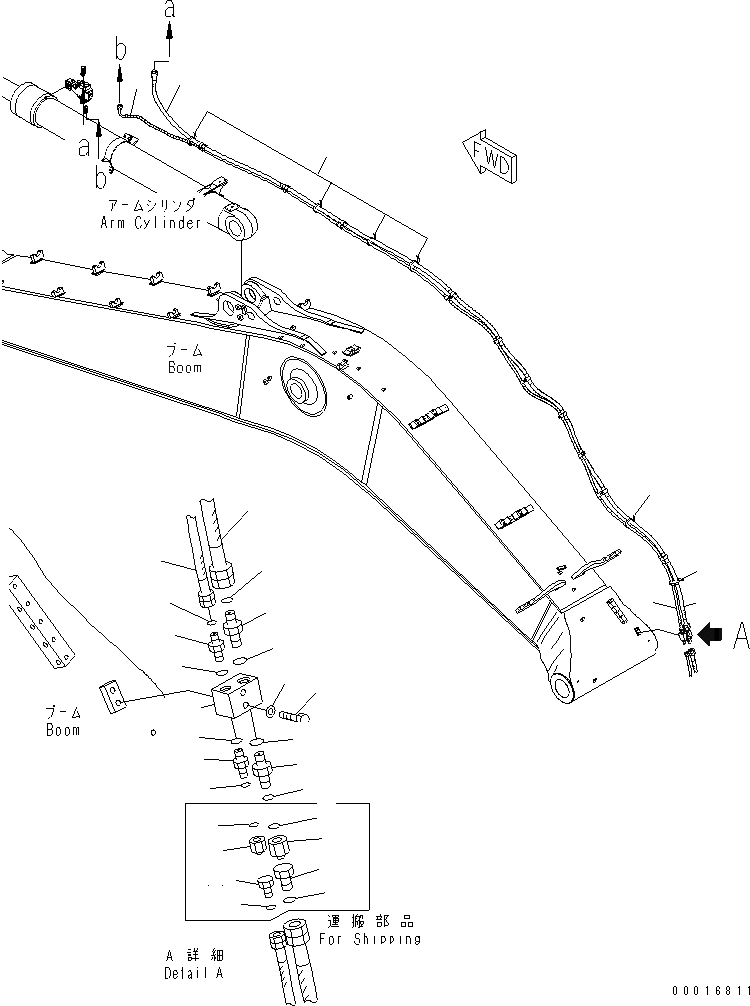 a
b
a
b
FWD
アームシリンダ
Arm Cylinder
ブーム
Boom
A
ブーム
Boom
運搬部品
For Shipping
A 詳細
Detail A
00016811