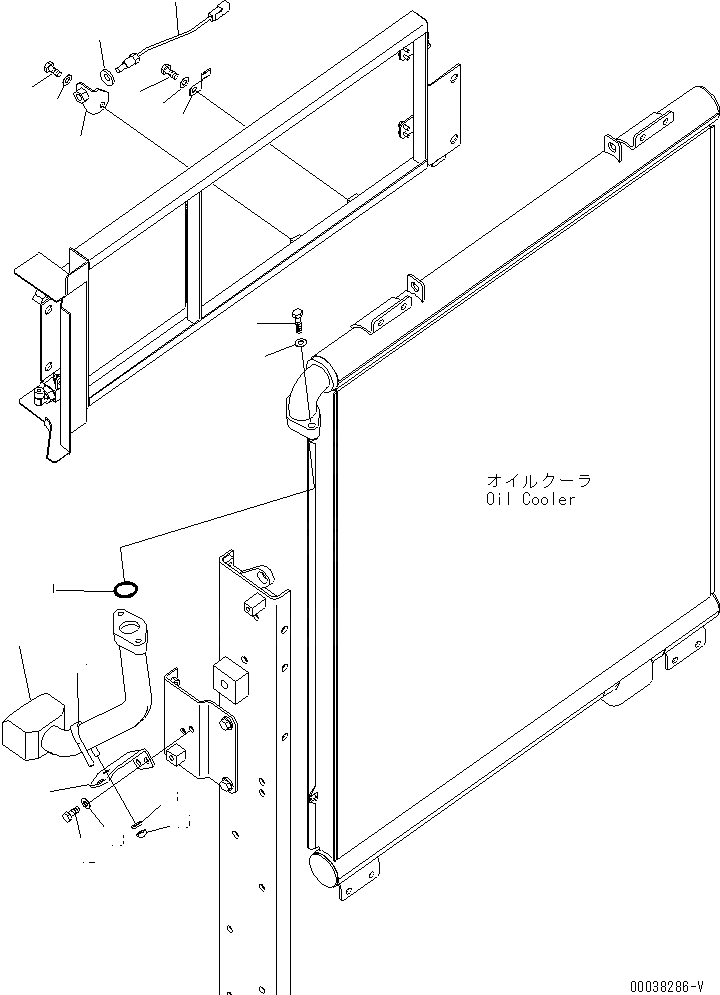 オイルクーラ
Oil Cooler

00038286-V